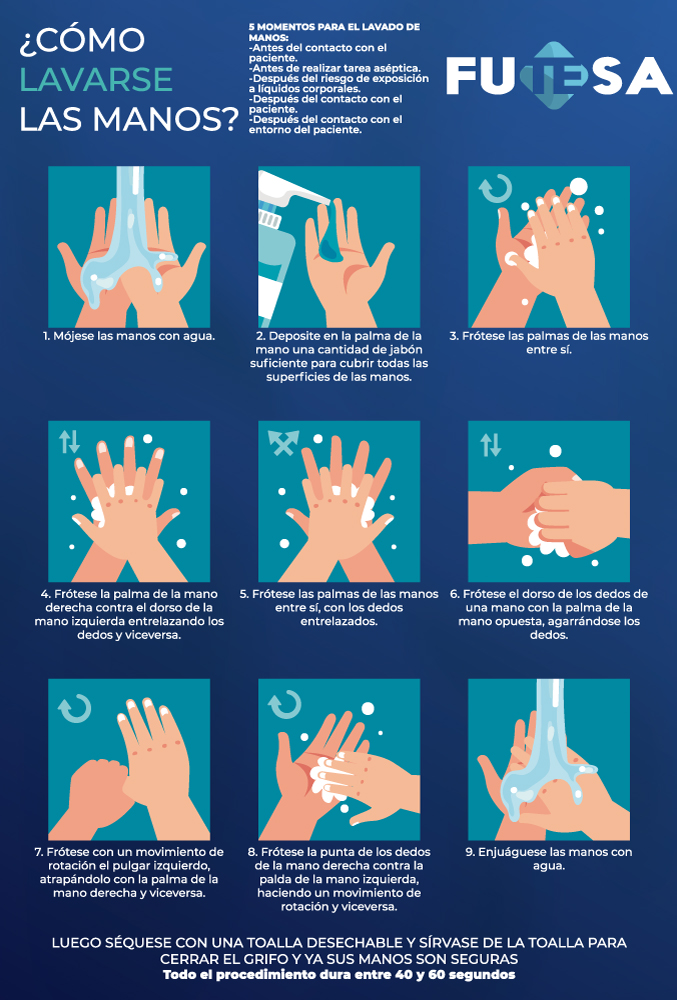 ¿CÓMO LAVARSE LAS MANOS?

5 MOMENTOS PARA EL LAVADO DE MANOS:
-Antes del contacto con el paciente.
-Antes de realizar tarea aséptica.
-Después del riesgo de exposición a líquidos corporales.
-Después del contacto con el paciente.
-Después del contacto con el entorno del paciente.

FUTESA

1. Mójese las manos con agua.

2. Deposite en la palma de la mano una cantidad de jabón suficiente para cubrir todas las superficies de las manos.

3. Frótese las palmas de las manos entre sí.

4. Frótese la palma de la mano derecha contra el dorso de la mano izquierda entrelazando los dedos y viceversa.

5. Frótese las palmas de las manos entre sí, con los dedos entrelazados.

6. Frótese el dorso de los dedos de una mano con la palma de la mano opuesta, agarrándose los dedos.

7. Frótese con un movimiento de rotación el pulgar izquierdo, atrapándolo con la palma de la mano derecha y viceversa.

8. Frótese la punta de los dedos de la mano derecha contra la palda de la mano izquierda, haciendo un movimiento de rotación y viceversa.

9. Enjuáguese las manos con agua.

LUEGO SÉQUESE CON UNA TOALLA DESECHABLE Y SÍRVASE DE LA TOALLA PARA CERRAR EL GRIFO Y YA SUS MANOS SON SEGURAS
Todo el procedimiento dura entre 40 y 60 segundos