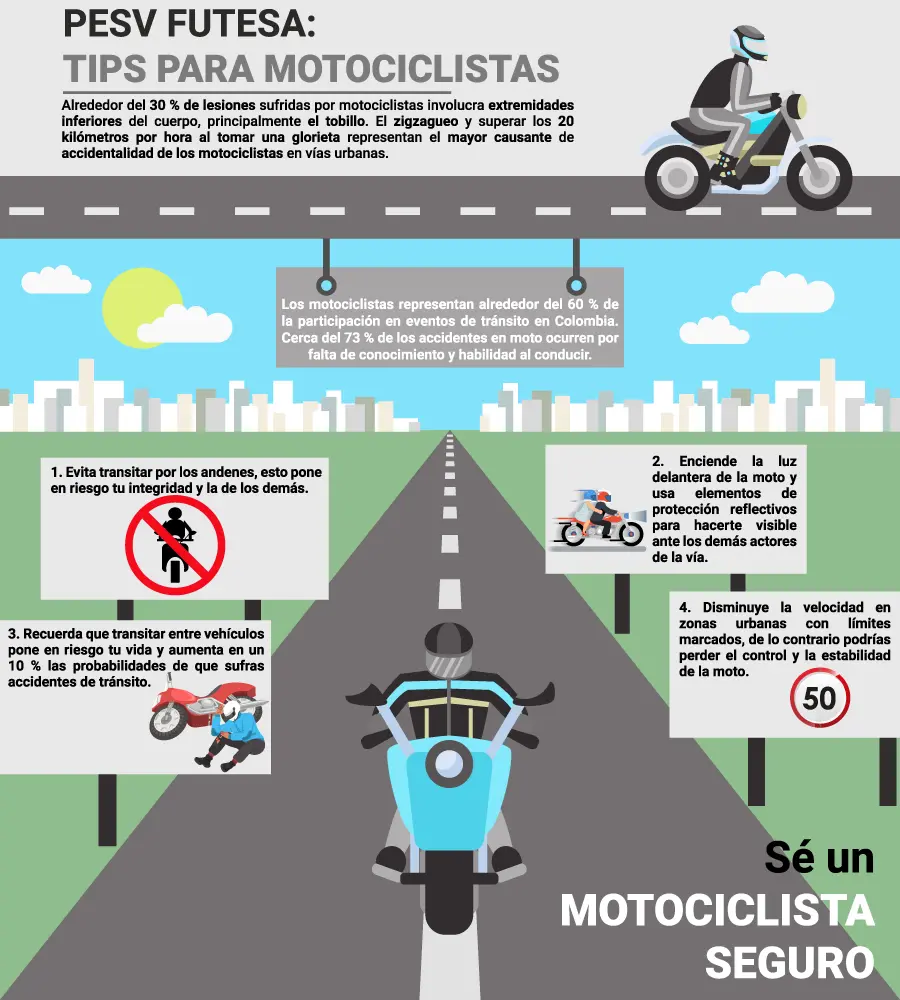 PESV FUTESA:
TIPS PARA MOTOCICLISTAS

Alrededor del 30 % de lesiones sufridas por motociclistas involucra extremidades inferiores del cuerpo, principalmente el tobillo. El zigzagueo y superar los 20 kilómetros por hora al tomar una glorieta representan el mayor causante de accidentalidad de los motociclistas en vías urbanas.

Los motociclistas representan alrededor del 60 % de la participación en eventos de tránsito en Colombia. Cerca del 73 % de los accidentes en moto ocurren por falta de conocimiento y habilidad al conducir.

1. Evita transitar por los andenes, esto pone en riesgo tu integridad y la de los demás.

2. Enciende la luz delantera de la moto y usa elementos de protección reflectivos para hacerte visible ante los demás actores de la vía.

3. Recuerda que transitar entre vehículos pone en riesgo tu vida y aumenta en un 10 % las probabilidades de que sufras accidentes de tránsito.

4. Disminuye la velocidad en zonas urbanas con límites marcados, de lo contrario podrías perder el control y la estabilidad de la moto.

50

Sé un
MOTOCICLISTA
SEGURO