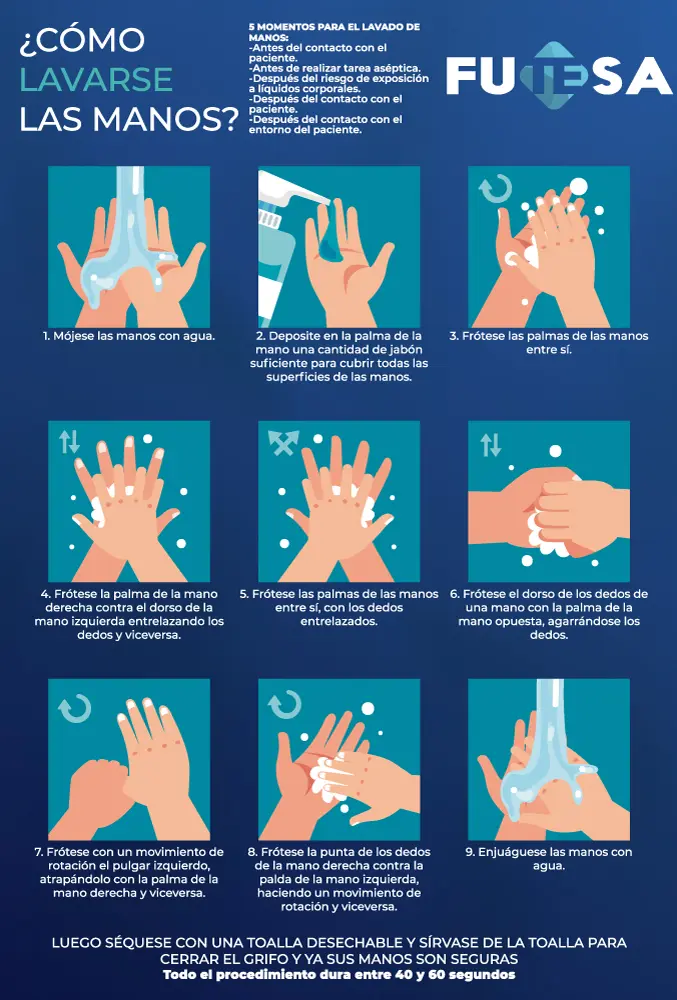 ¿CÓMO LAVARSE LAS MANOS?

5 MOMENTOS PARA EL LAVADO DE MANOS:
-Antes del contacto con el paciente.
-Antes de realizar tarea aséptica.
-Después del riesgo de exposición a líquidos corporales.
-Después del contacto con el paciente.
-Después del contacto con el entorno del paciente.

FUTESA

1. Mójese las manos con agua.

2. Deposite en la palma de la mano una cantidad de jabón suficiente para cubrir todas las superficies de las manos.

3. Frótese las palmas de las manos entre sí.

4. Frótese la palma de la mano derecha contra el dorso de la mano izquierda entrelazando los dedos y viceversa.

5. Frótese las palmas de las manos entre sí, con los dedos entrelazados.

6. Frótese el dorso de los dedos de una mano con la palma de la mano opuesta, agarrándose los dedos.

7. Frótese con un movimiento de rotación el pulgar izquierdo, atrapándolo con la palma de la mano derecha y viceversa.

8. Frótese la punta de los dedos de la mano derecha contra la palda de la mano izquierda, haciendo un movimiento de rotación y viceversa.

9. Enjuáguese las manos con agua.

LUEGO SÉQUESE CON UNA TOALLA DESECHABLE Y SÍRVASE DE LA TOALLA PARA CERRAR EL GRIFO Y YA SUS MANOS SON SEGURAS
Todo el procedimiento dura entre 40 y 60 segundos